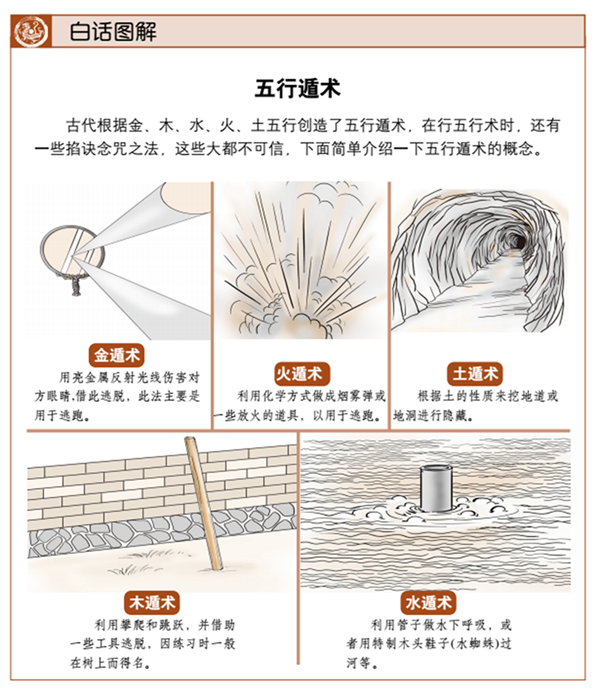 白话图解

五行遁术

古代根据金、木、水、火、土五行创造了五行遁术，在行五行术时，还有一些掐诀念咒之法，这些大都不可信，下面简单介绍一下五行遁术的概念。

金遁术

用亮金属反射光线伤害对方眼睛,借此逃脱，此法主要是用于逃跑。

火遁术

利用化学方式做成烟雾弹或一些放火的道具，以用于逃跑。

土遁术

根据土的性质来挖地道或地洞进行隐藏。

木遁术

利用攀爬和跳跃，并借助一些工具逃脱，因练习时一般在树上而得名。

水遁术

利用管子做水下呼吸，或者用特制木头鞋子(水蜘蛛)过河等。